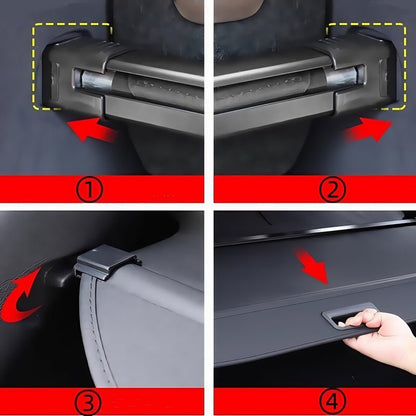 ①

②

③

④