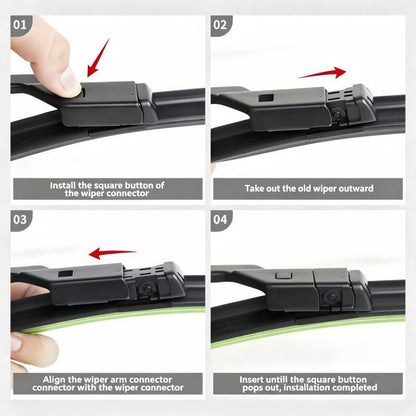 01

Install the square button of the wiper connector

02

Take out the old wiper outward

03

Align the wiper arm connector connector with the wiper connector

04

Insert untill the square button pops out, installation completed