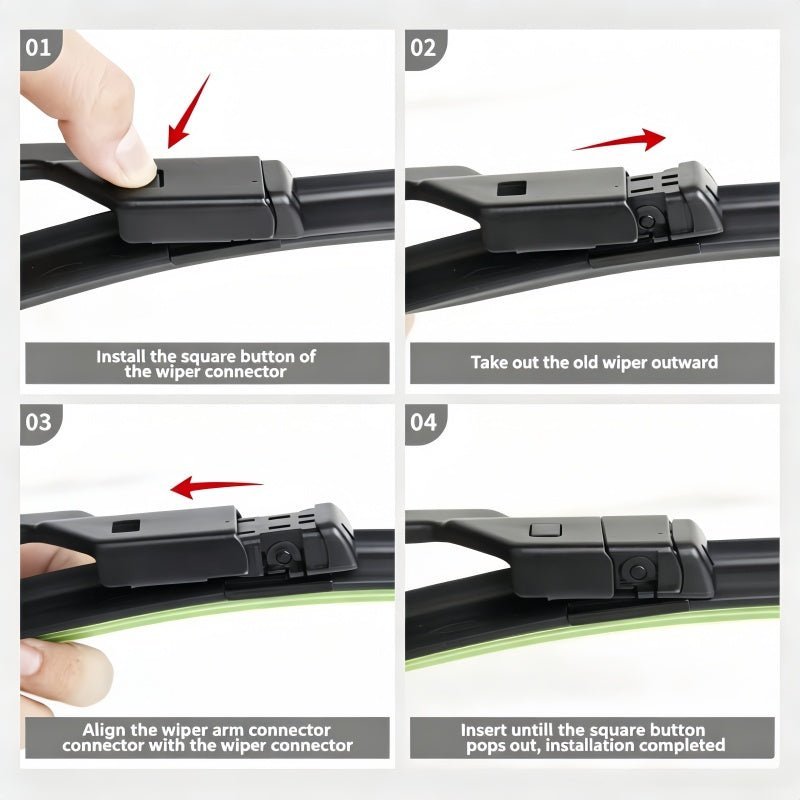 01

Install the square button of the wiper connector

02

Take out the old wiper outward

03

Align the wiper arm connector connector with the wiper connector

04

Insert untill the square button pops out, installation completed