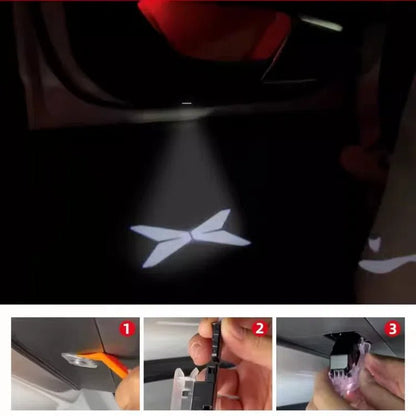 1
2
3