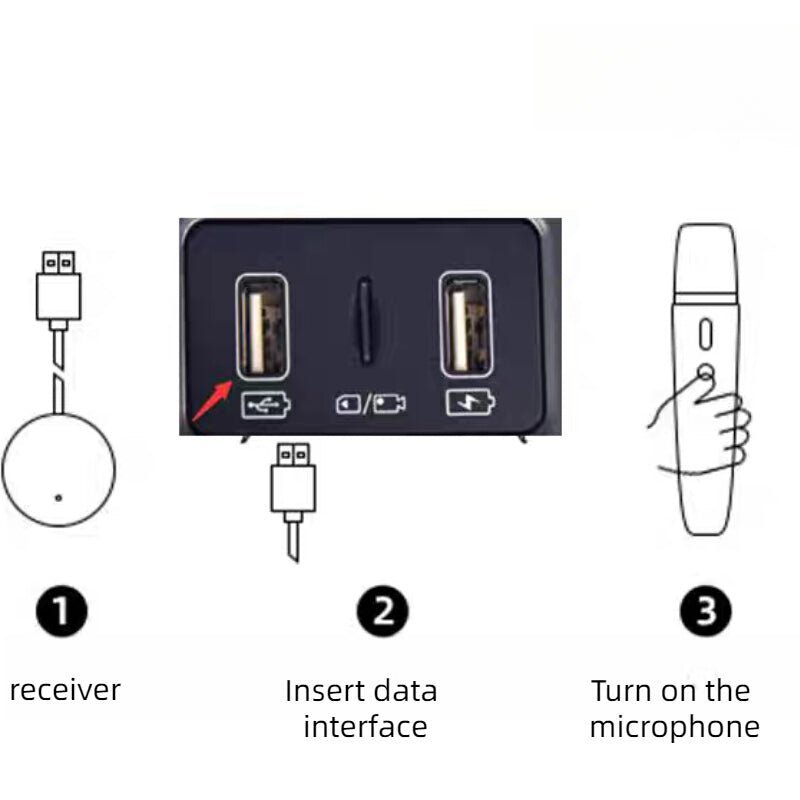 1
receiver

2
Insert data interface

3
Turn on the microphone