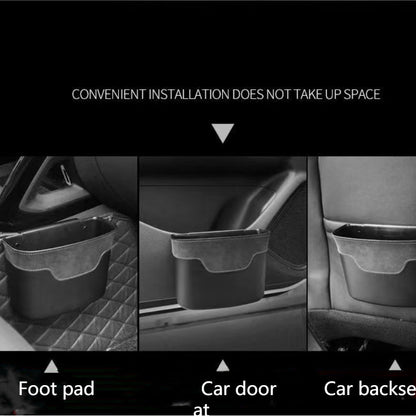 CONVENIENT INSTALLATION DOES NOT TAKE UP SPACE

Foot pad

Car door

Car backse
at