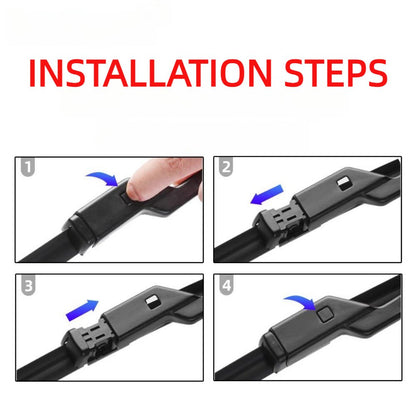 INSTALLATION STEPS

1

2

3

4