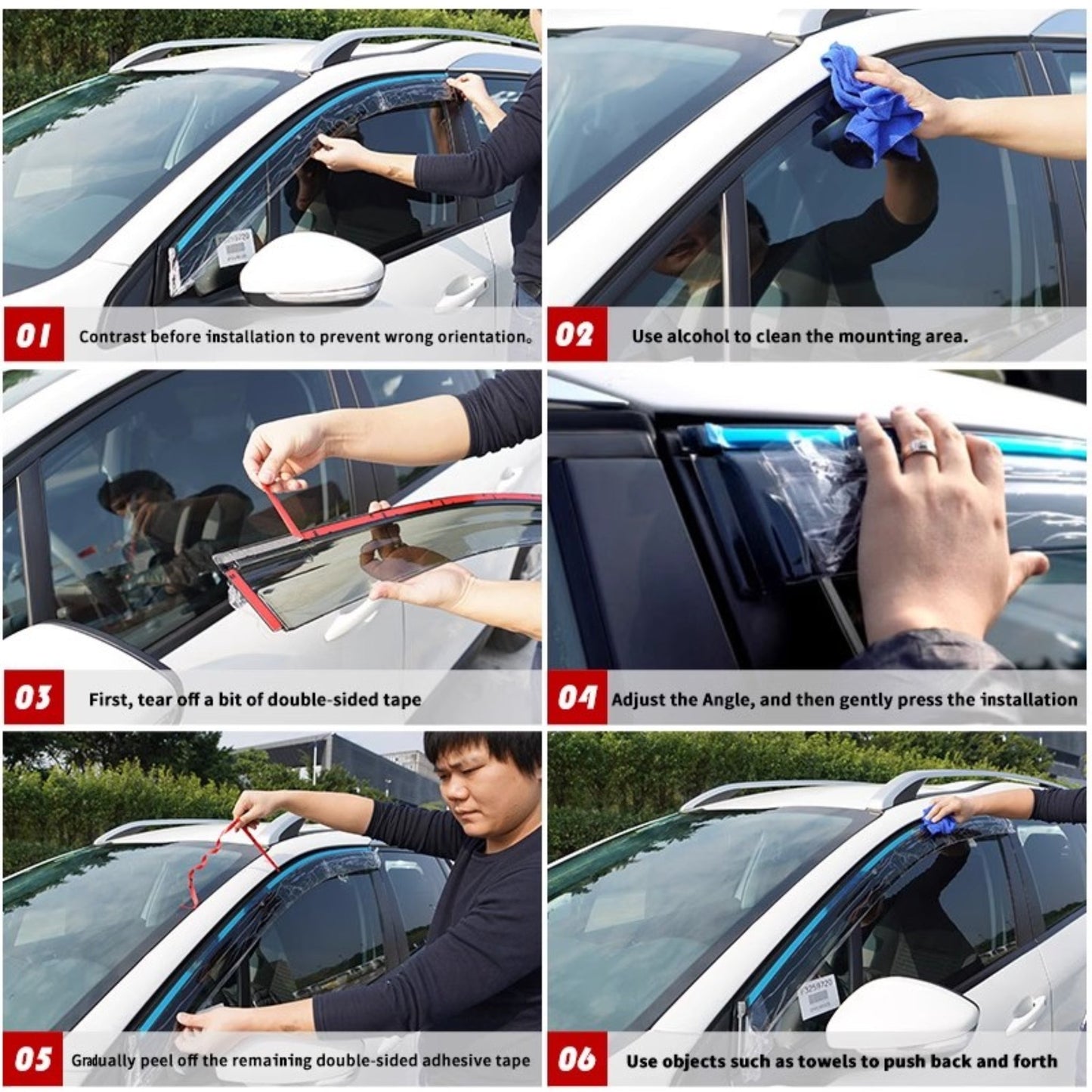 01 Contrast before installation to prevent wrong orientation。

02 Use alcohol to clean the mounting area.

03 First, tear off a bit of double-sided tape

04 Adjust the Angle, and then gently press the installation

05 Gradually peel off the remaining double-sided adhesive tape

06 Use objects such as towels to push back and forth