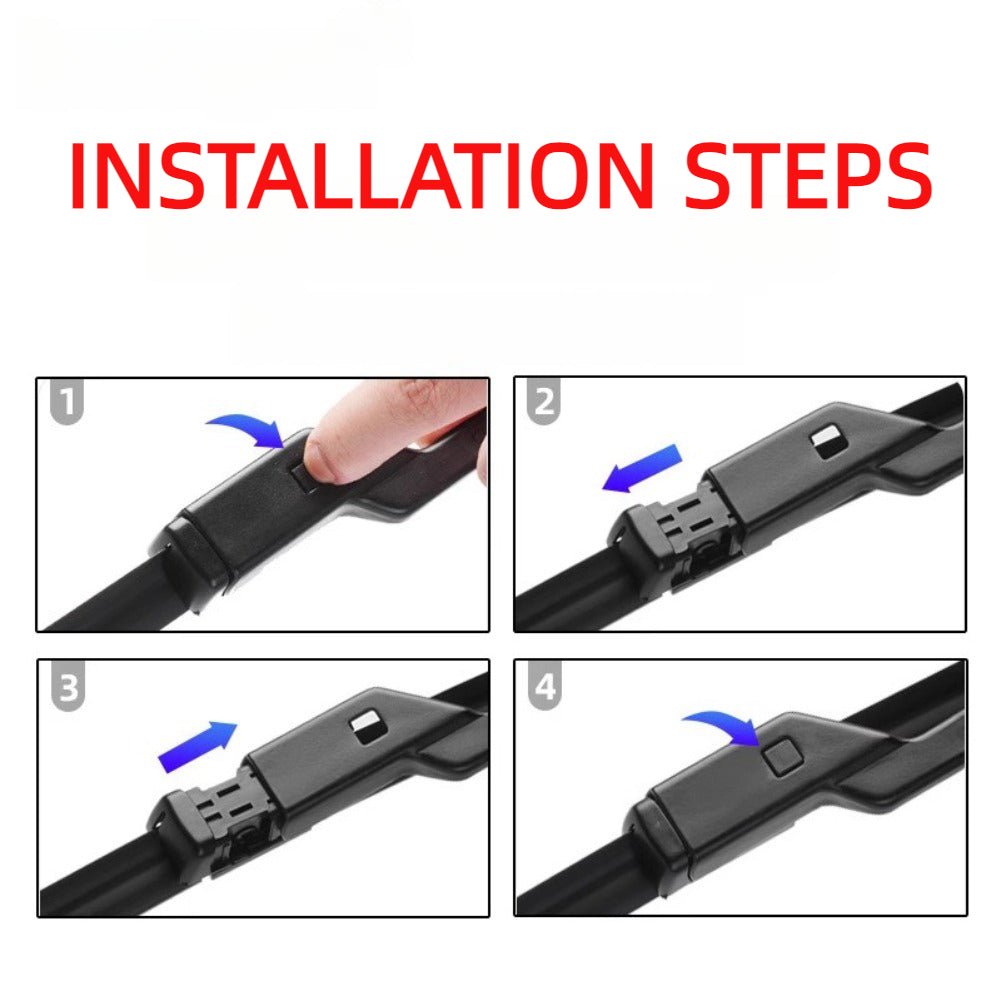 INSTALLATION STEPS

1

2

3

4